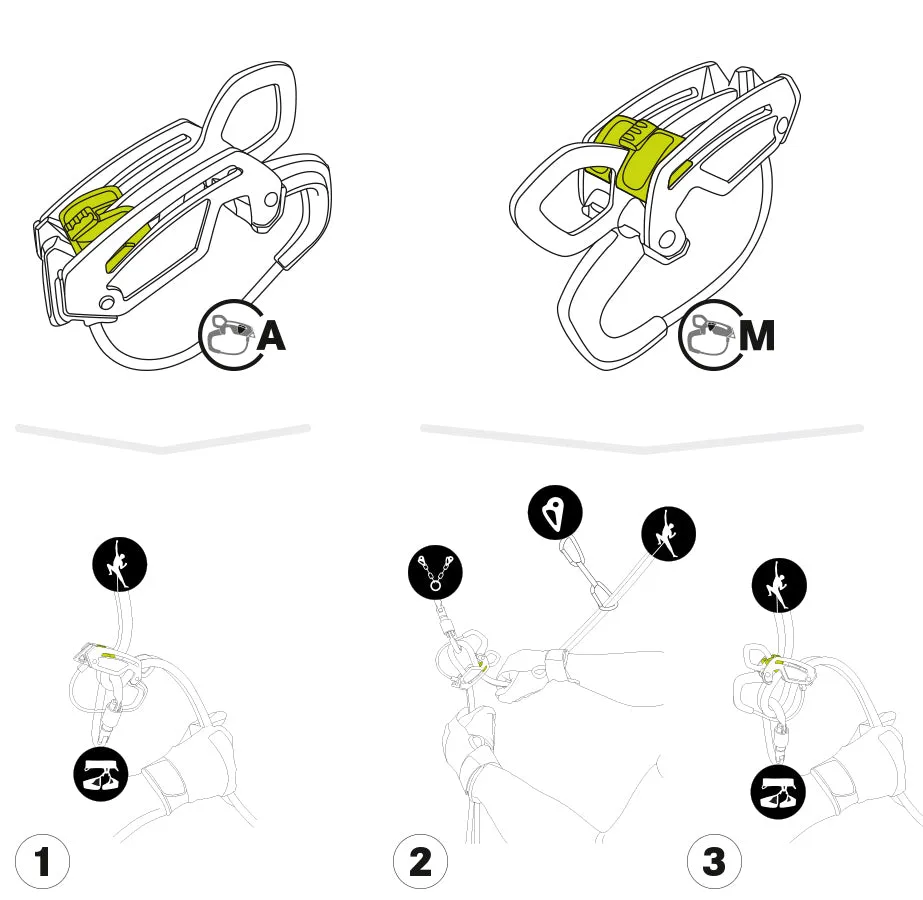 A

M

1

2

3